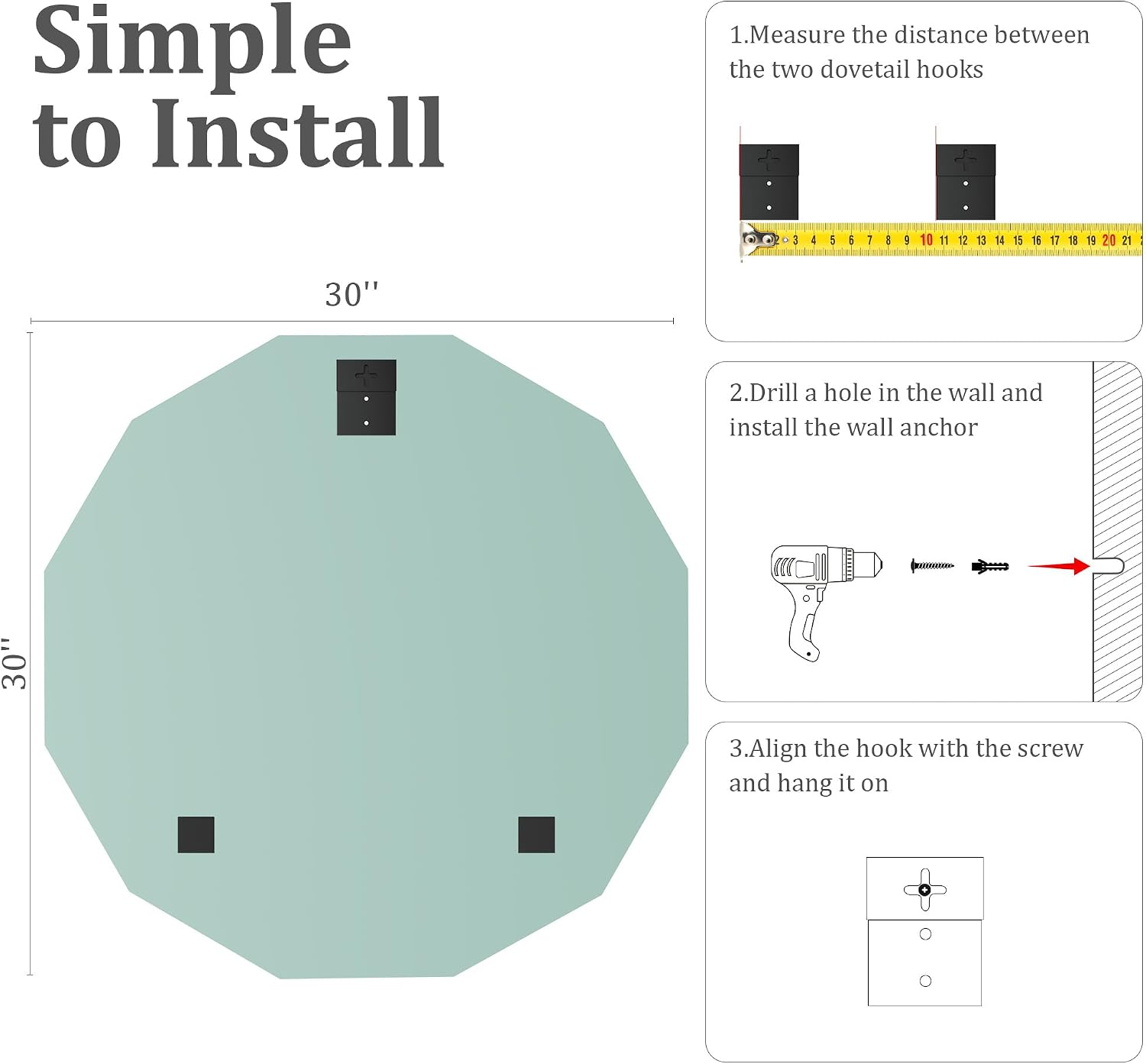 Simple to Install

30''

30''

1.Measure the distance between the two dovetail hooks

2 3 4 5 6 7 8 9 10 11 12 13 14 15 16 17 18 19 20 21

2.Drill a hole in the wall and install the wall anchor

3.Align the hook with the screw and hang it on