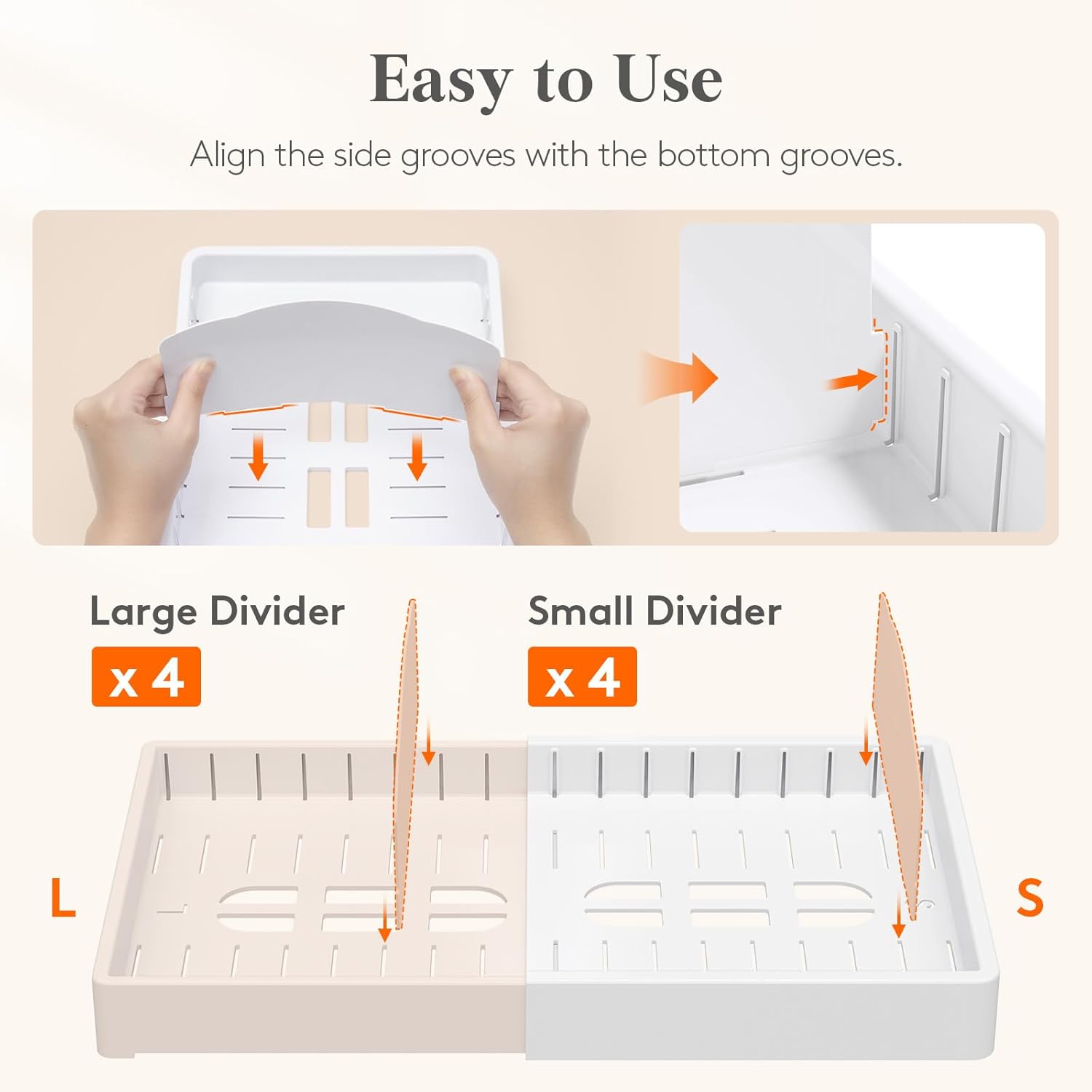 Easy to Use

Align the side grooves with the bottom grooves.

Large Divider
x 4

Small Divider
x 4

L

S