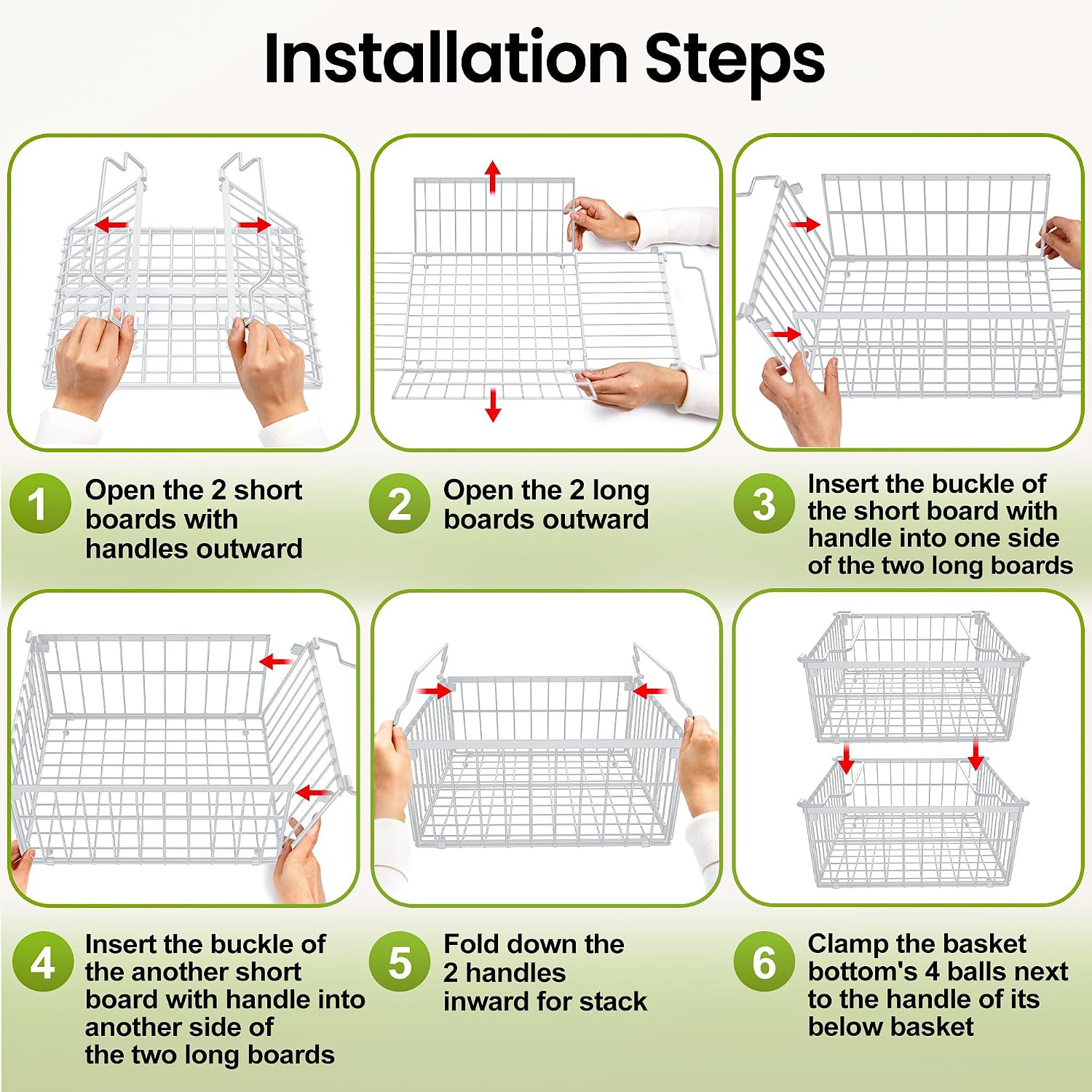 Installation Steps

1 Open the 2 short boards with handles outward

2 Open the 2 long boards outward

3 Insert the buckle of the short board with handle into one side of the two long boards

4 Insert the buckle of the another short board with handle into another side of the two long boards

5 Fold down the 2 handles inward for stack

6 Clamp the basket bottom's 4 balls next to the handle of its below basket